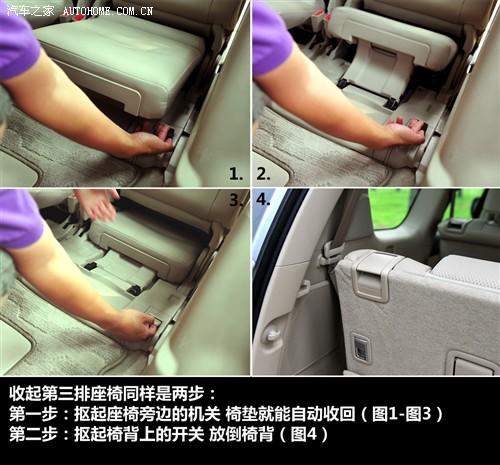 汽车之家 AUTOHOME.COM.CN

1.

2.

3.

4.

收起第三排座椅同样是两步：
第一步：抠起座椅旁边的机关 椅垫就能自动收回（图1-图3）
第二步：抠起椅背上的开关 放倒椅背（图4）